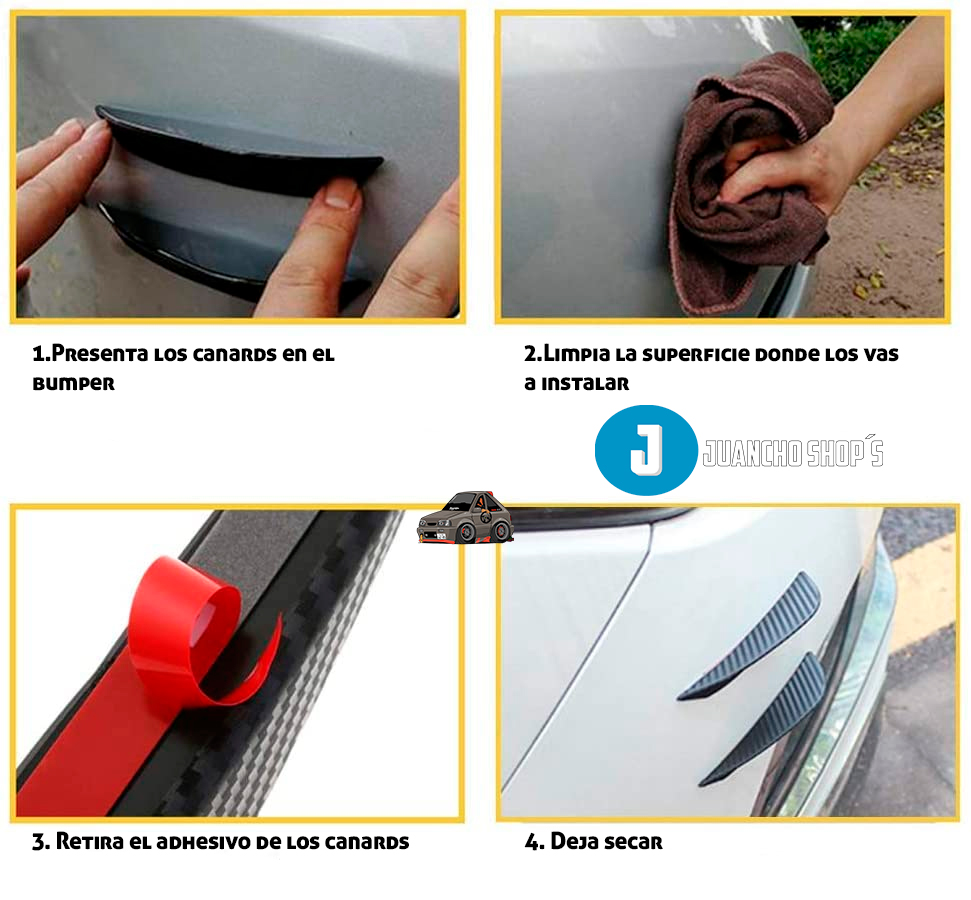 1.Presenta los canards en el bumper

2.Limpia la superficie donde los vas a instalar

J JUANCHO SHOP´S

3. Retira el adhesivo de los canards

4. Deja secar